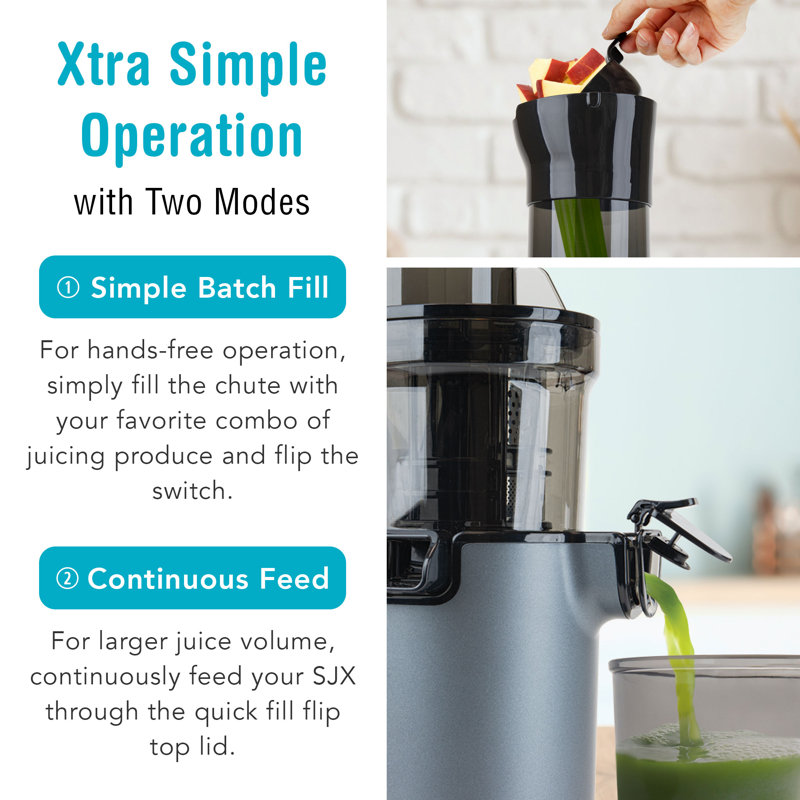 Xtra Simple Operation
with Two Modes

① Simple Batch Fill

For hands-free operation, simply fill the chute with your favorite combo of juicing produce and flip the switch.

② Continuous Feed

For larger juice volume, continuously feed your SJX through the quick fill flip top lid.